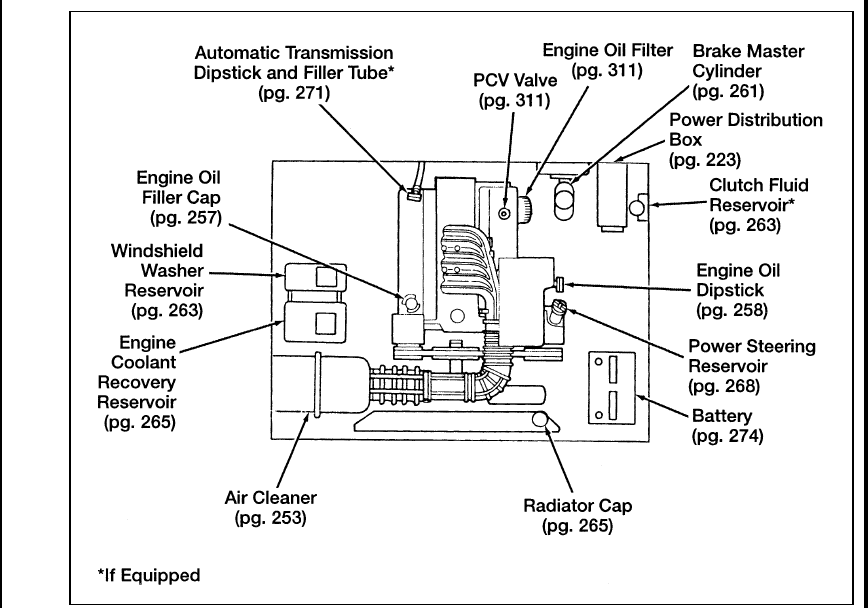 Automatic Transmission Dipstick and Filler Tube* (pg. 271)

PCV Valve (pg. 311)

Engine Oil Filter (pg. 311)

Brake Master Cylinder (pg. 261)

Power Distribution Box (pg. 223)

Clutch Fluid Reservoir* (pg. 263)

Engine Oil Filler Cap (pg. 257)

Windshield Washer Reservoir (pg. 263)

Engine Coolant Recovery Reservoir (pg. 265)

Engine Oil Dipstick (pg. 258)

Power Steering Reservoir (pg. 268)

Battery (pg. 274)

Air Cleaner (pg. 253)

Radiator Cap (pg. 265)

*If Equipped