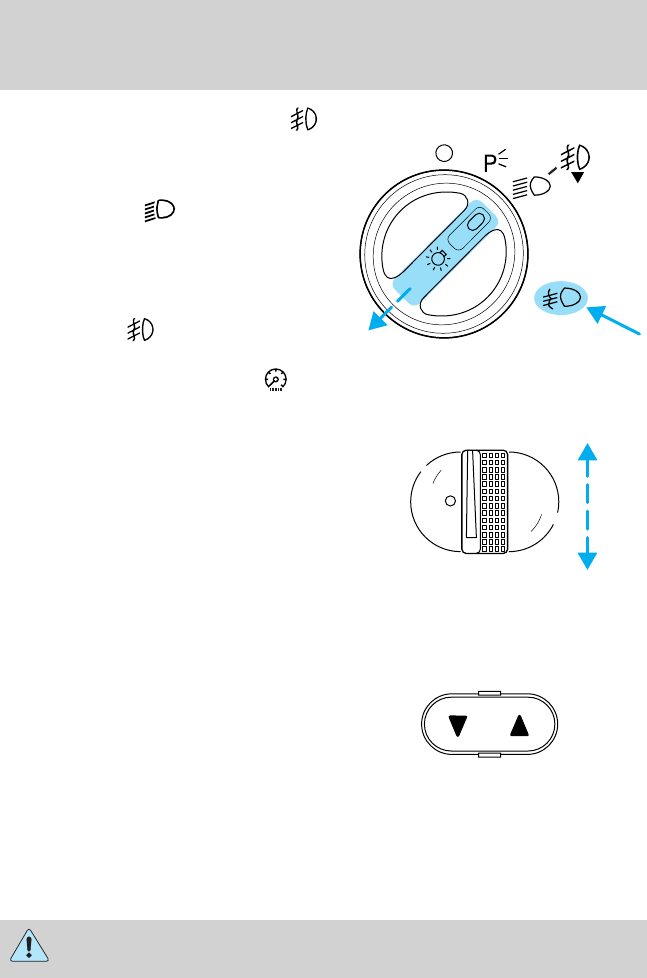 P