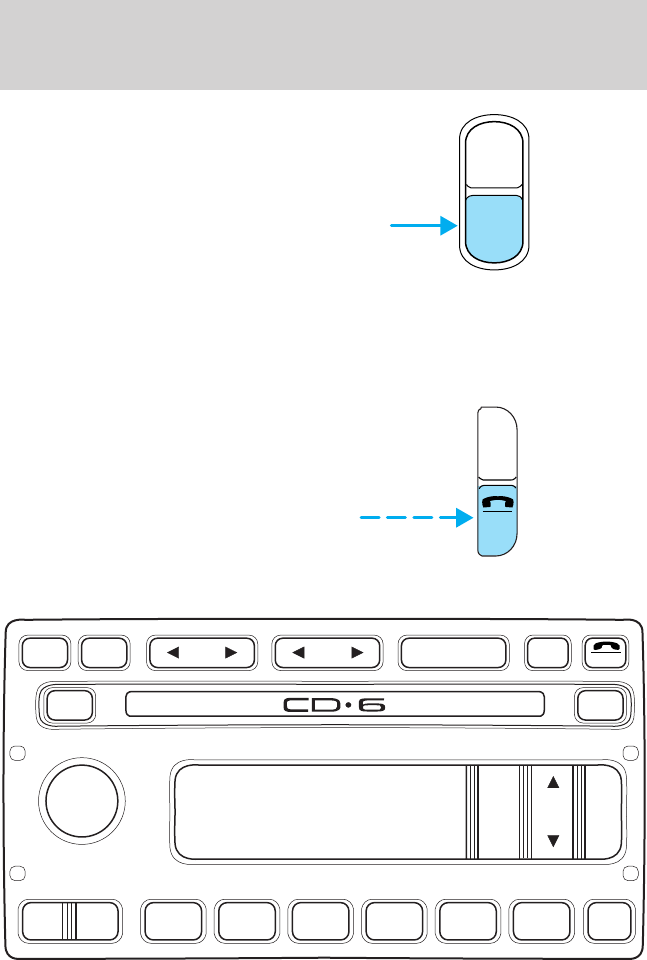 CD·6