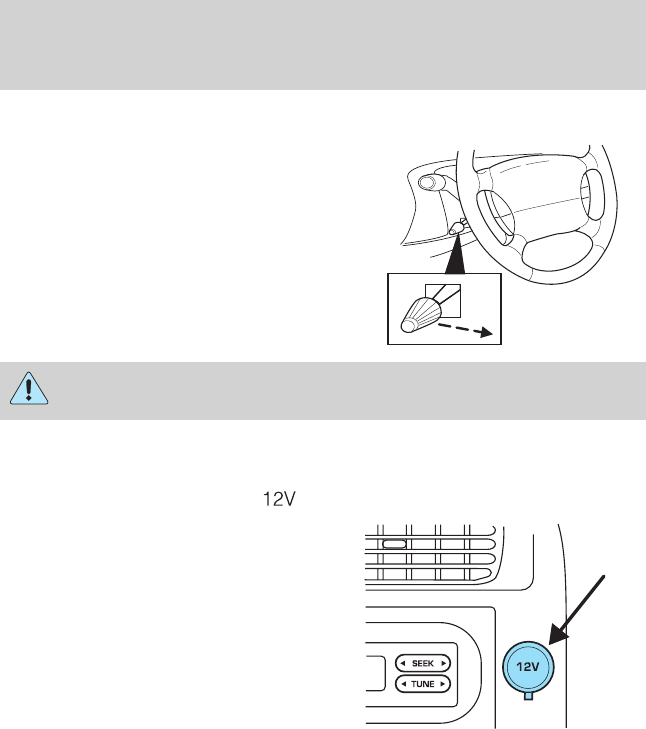 12V

SEEK

TUNE

12V