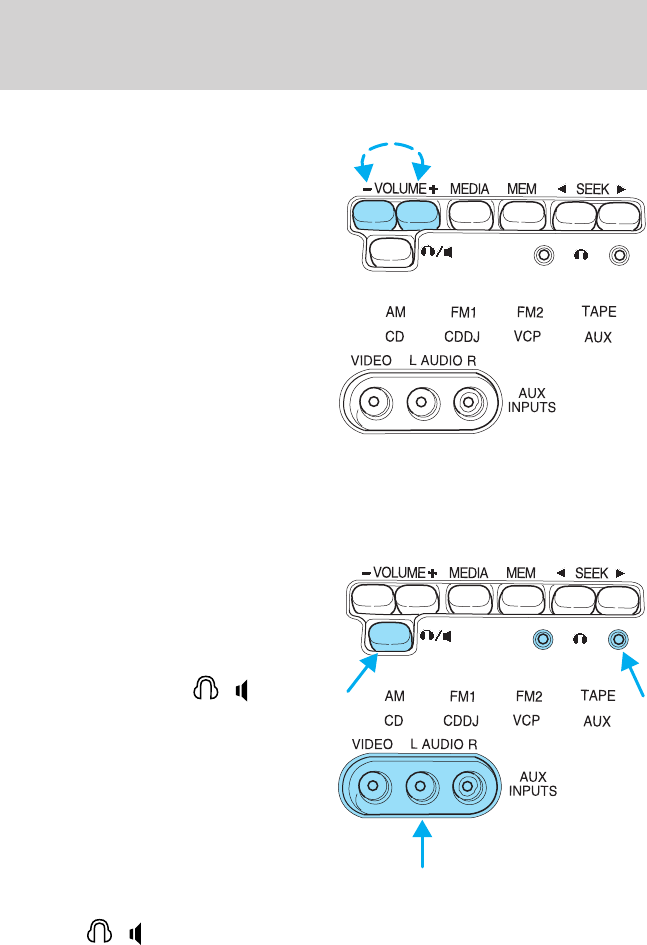 − VOLUME + MEDIA MEM ◄ SEEK ►

AM FM1 FM2 TAPE

CD CDDJ VCP AUX

VIDEO L AUDIO R

AUX INPUTS

− VOLUME + MEDIA MEM ◄ SEEK ►

AM FM1 FM2 TAPE

CD CDDJ VCP AUX

VIDEO L AUDIO R

AUX INPUTS