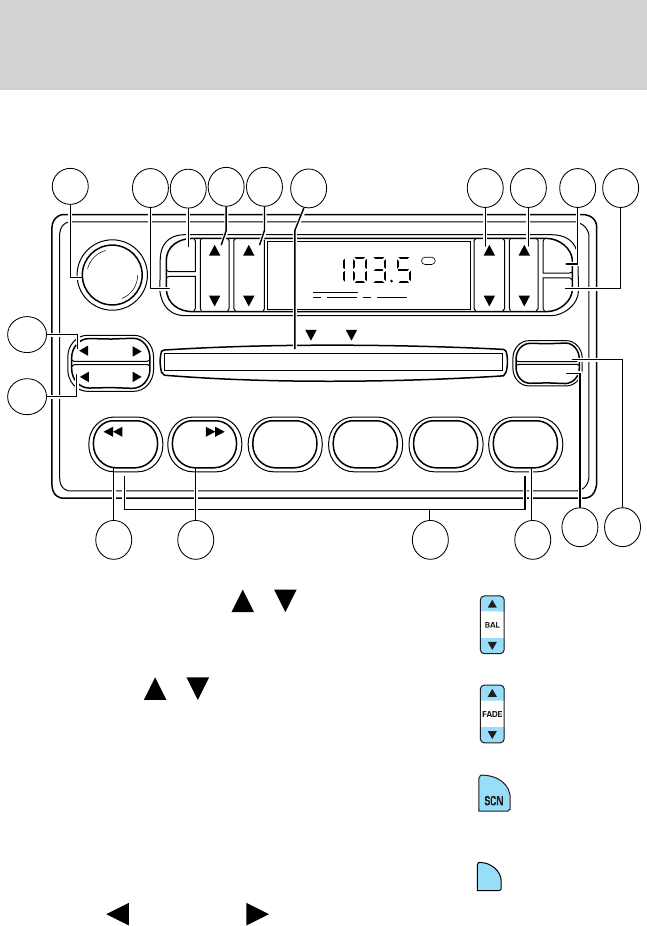 103.5

BAL

FADE

SCN