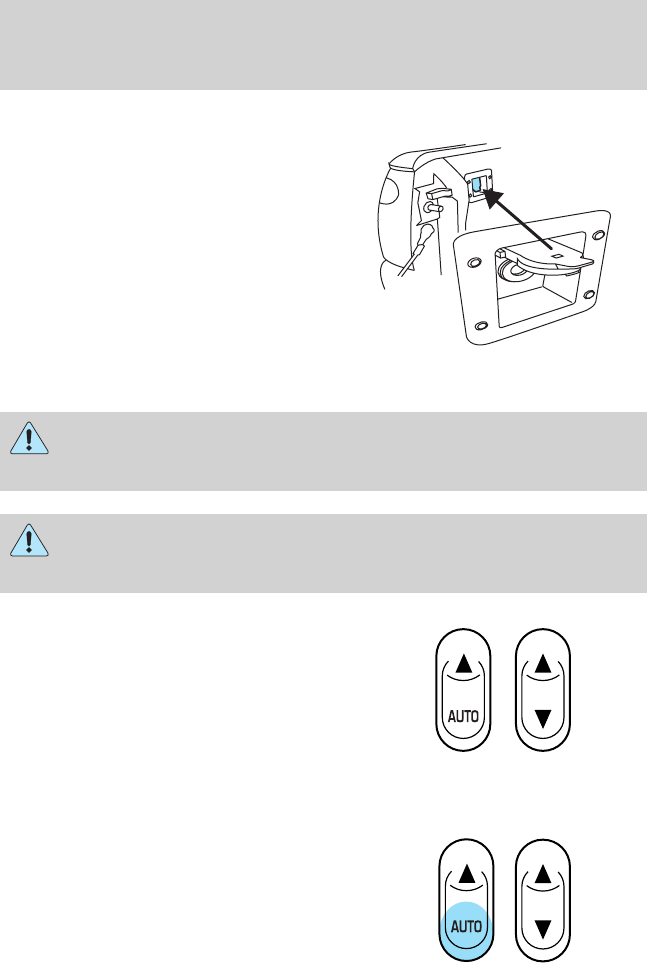 AUTO

AUTO