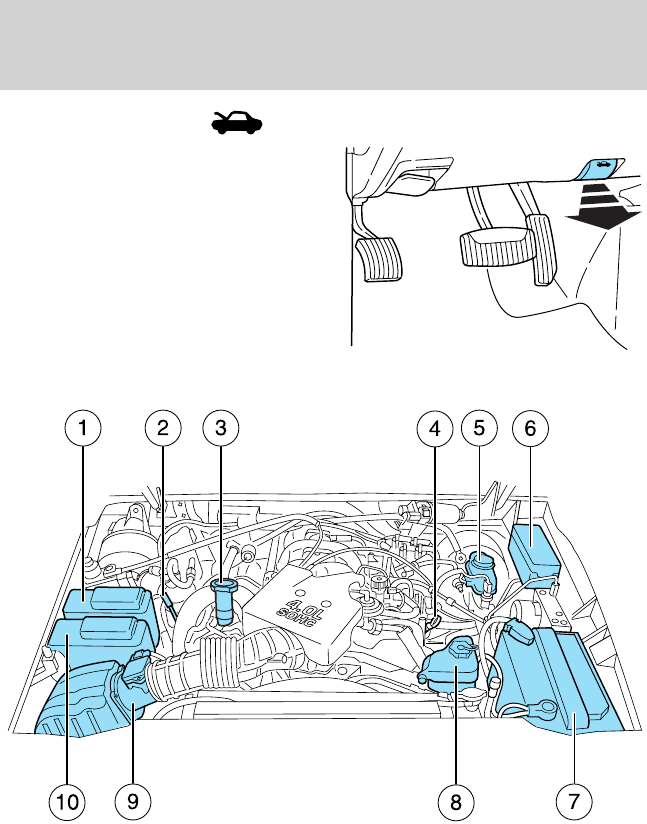 1 2 3 4 5 6

4.0L SOHC

10 9 8 7