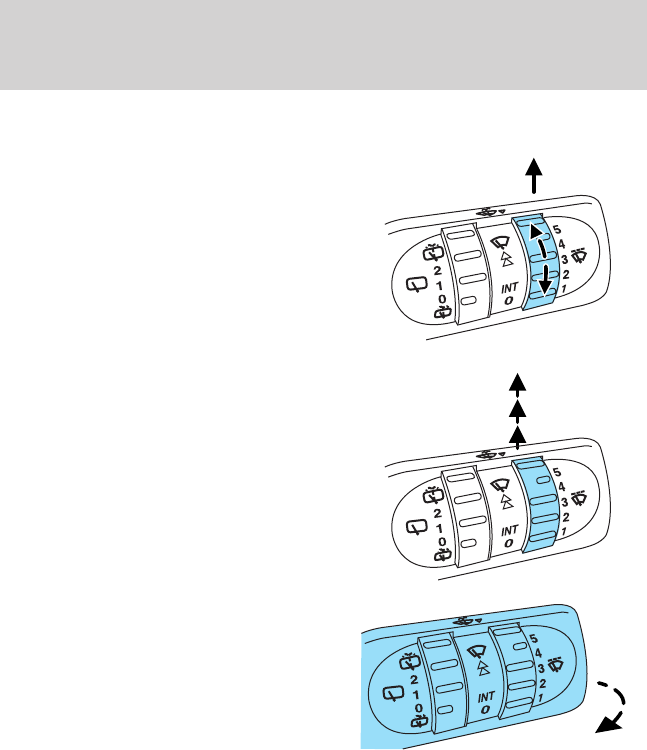 2
1
0
INT
O
5
4
3
2
1

2
1
0
INT
O
5
4
3
2
1

2
1
0
INT
O
5
4
3
2
1