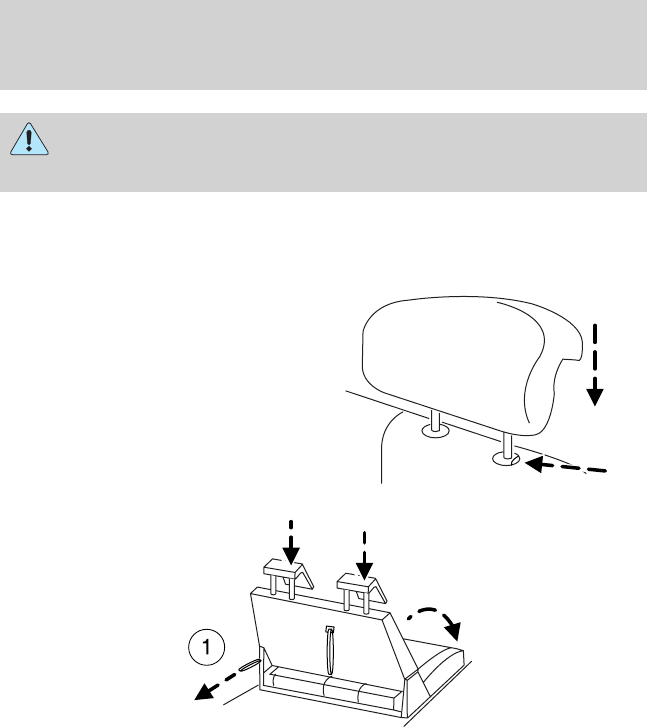 1