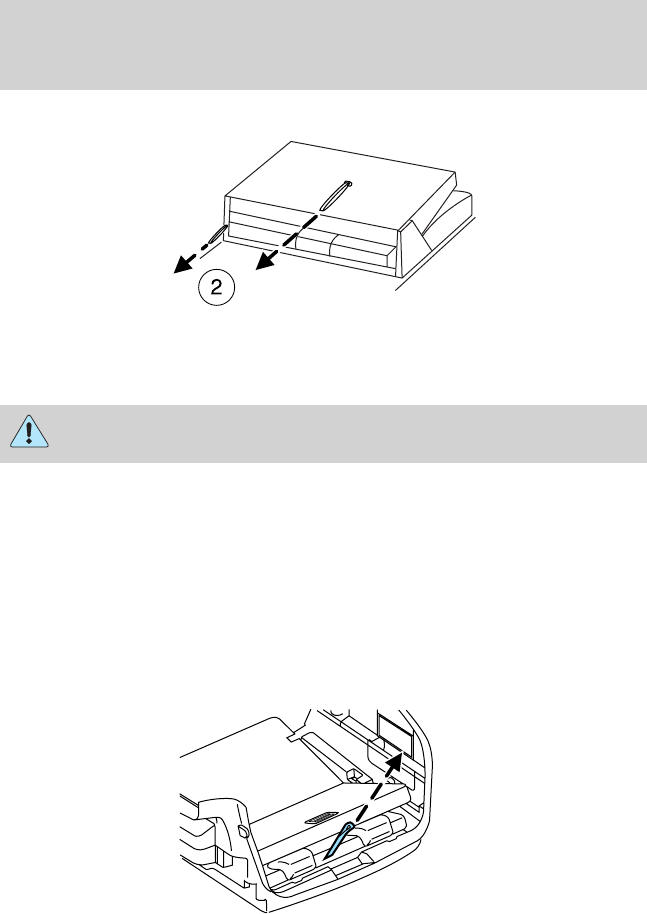 2