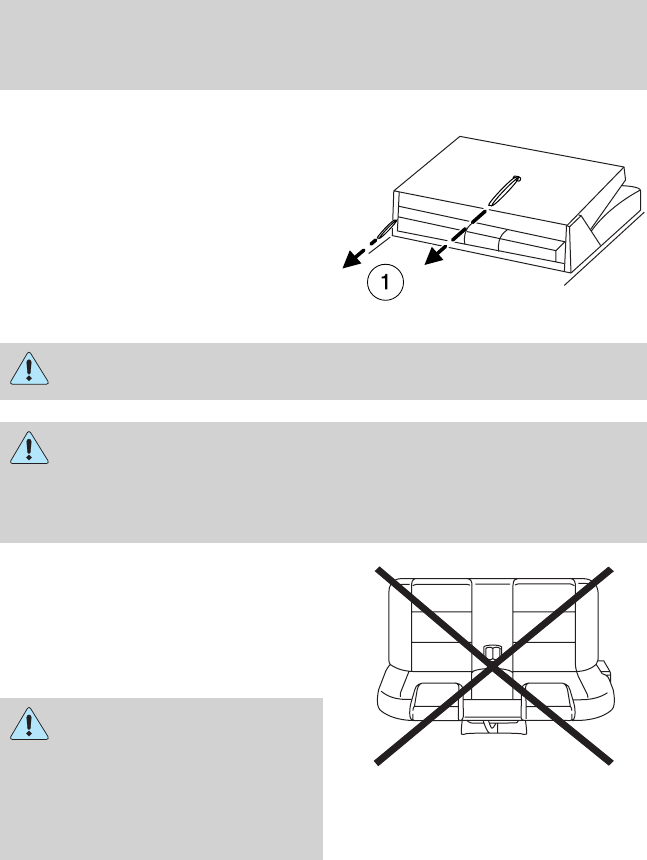 1