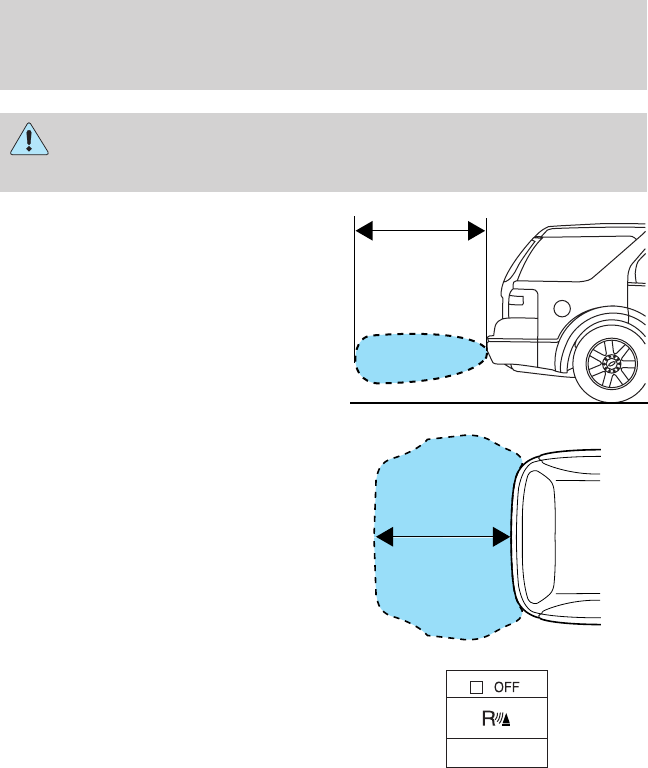 OFF

R