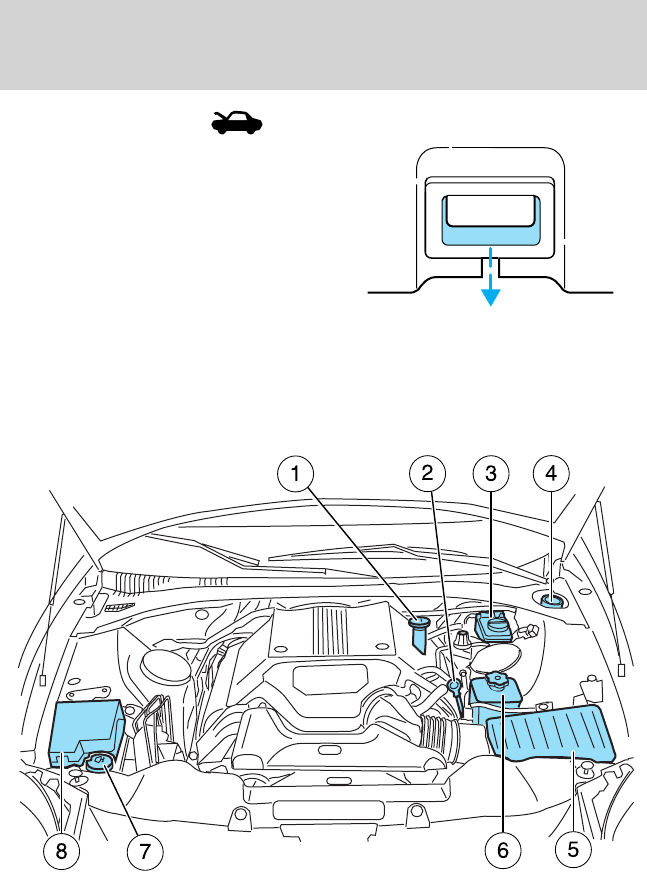 1
2
3
4
8
7
6
5