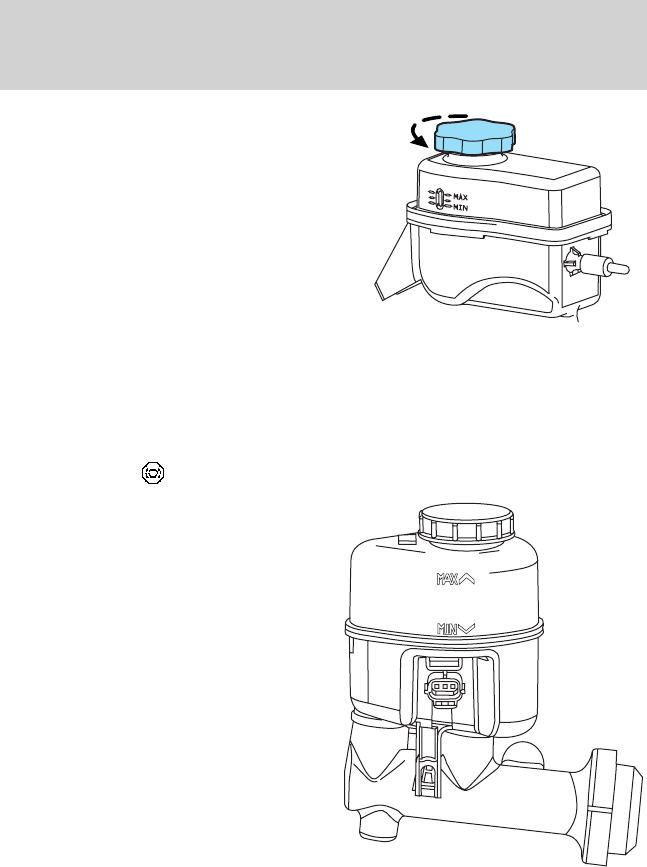 MAX
MIN

MAX

MIN