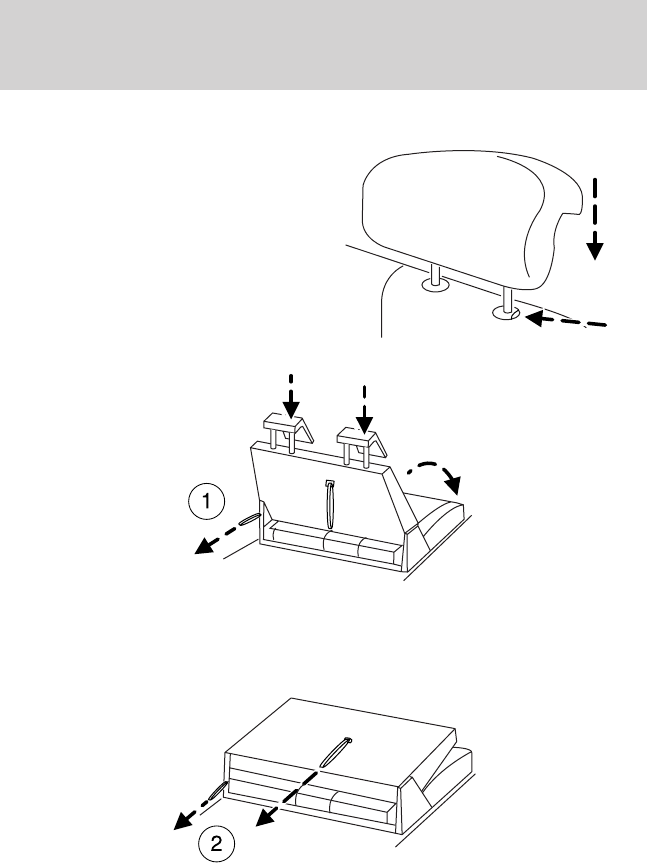 1

2