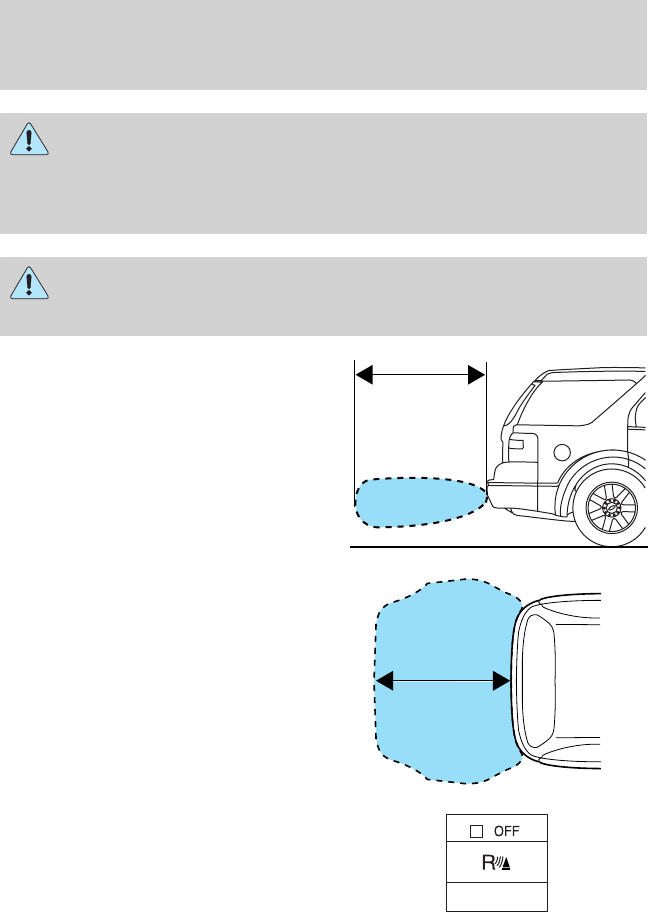 OFF

R