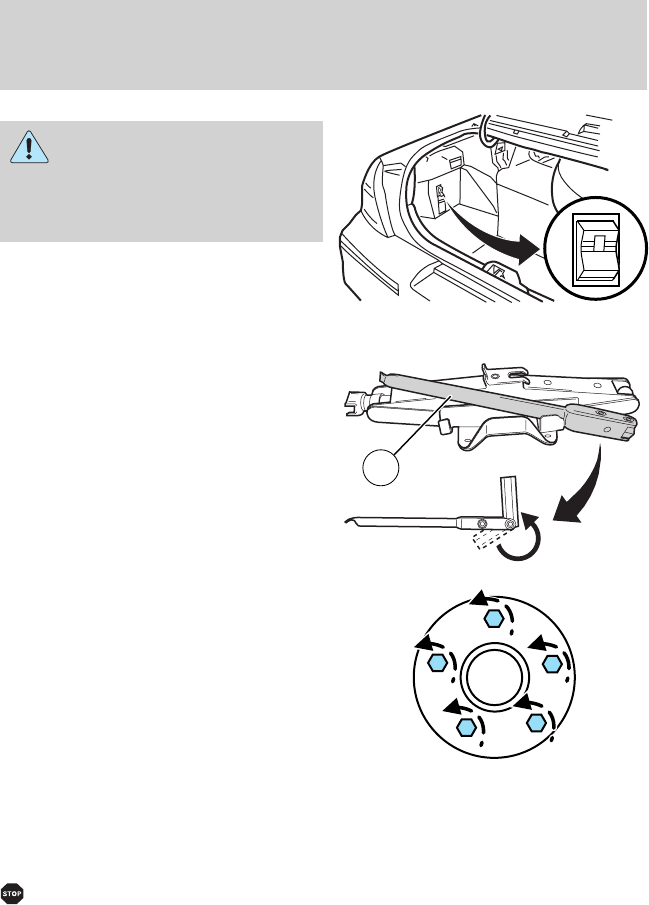 STOP