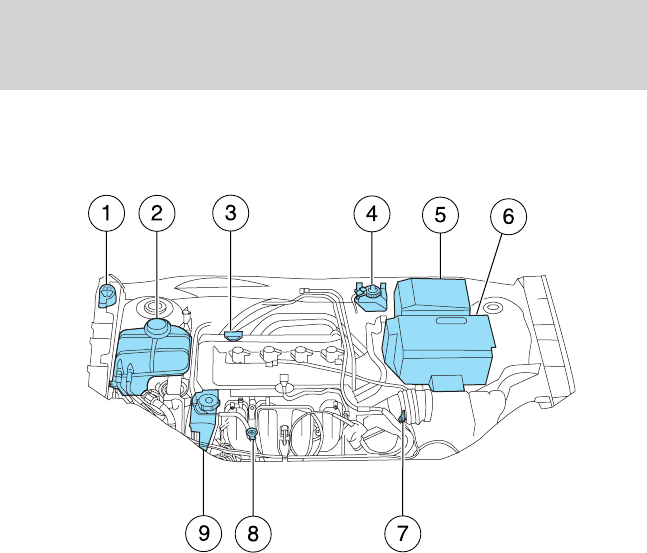 1
2
3
4
5
6
9
8
7