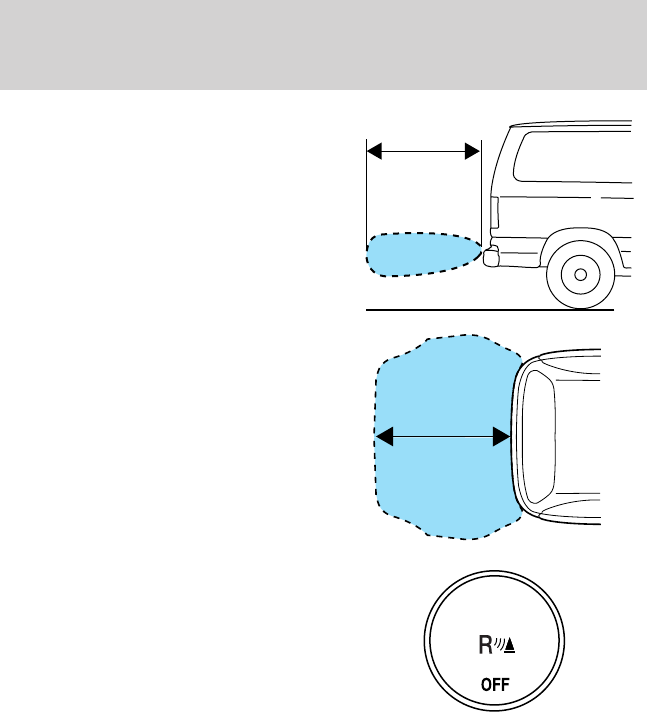 R
OFF