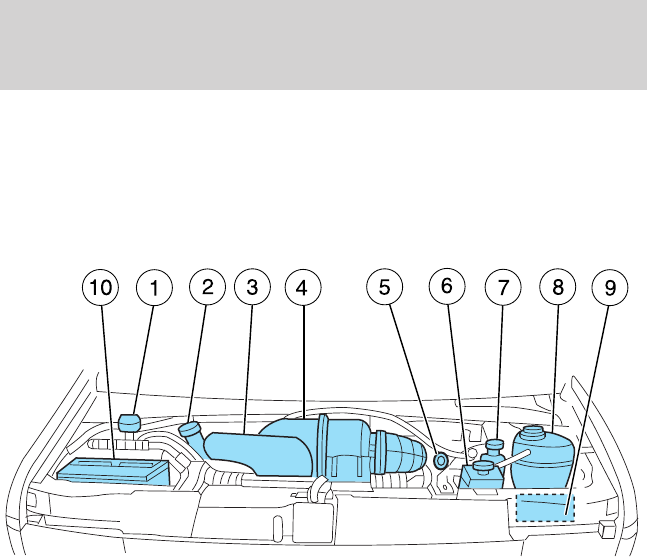 10
1
2
3
4
5
6
7
8
9