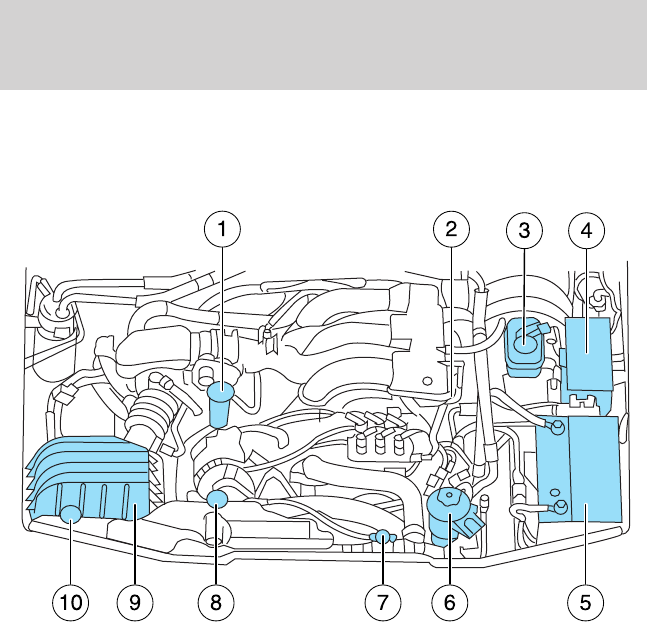 1
2
3
4
10
9
8
7
6
5