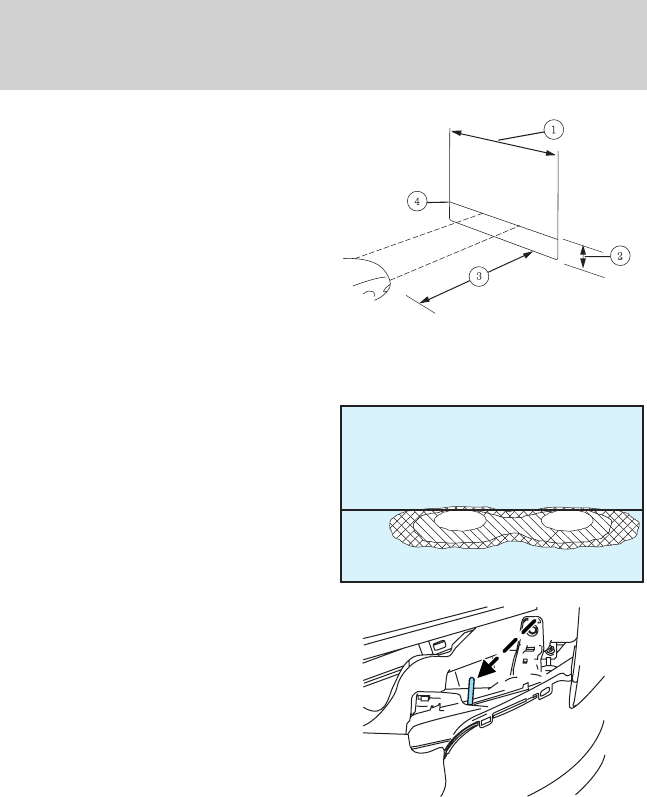 1

4

2

3