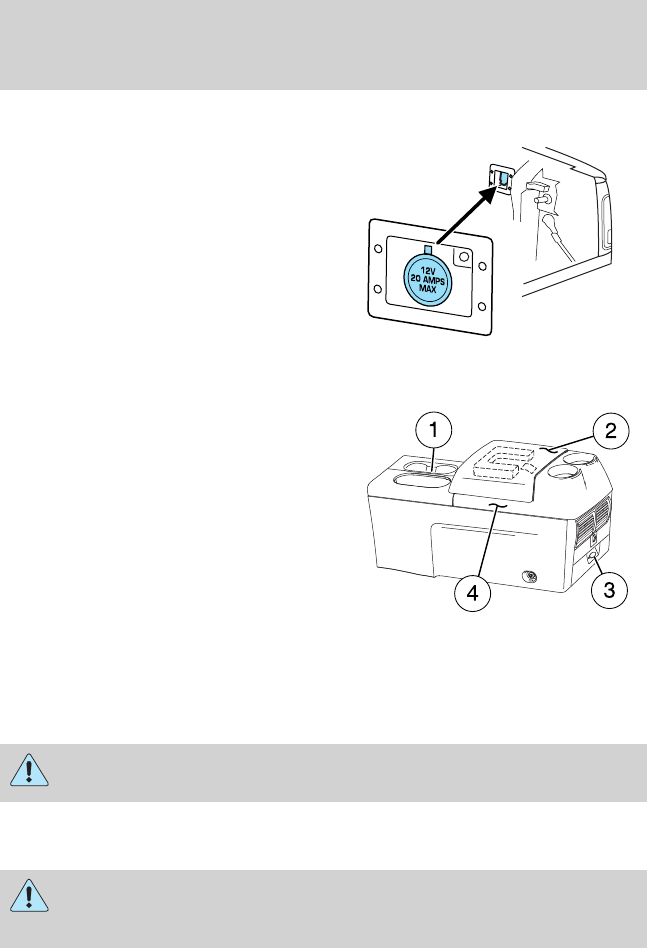 12V
20 AMPS
MAX

1
2
3
4