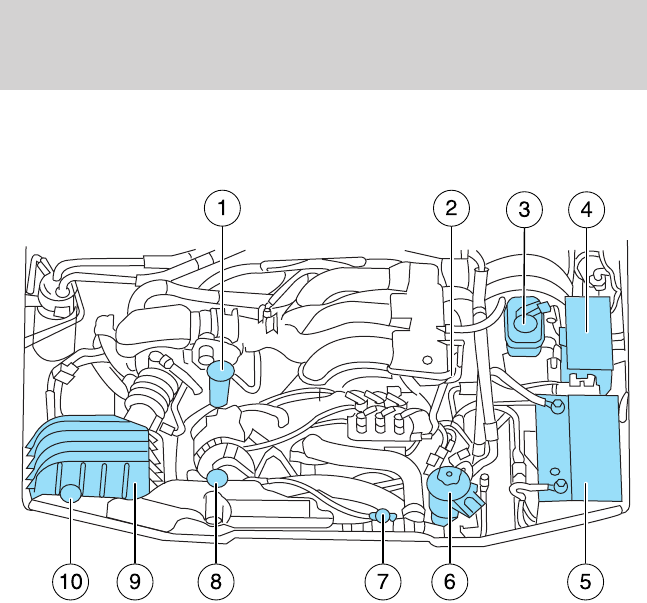 1
2
3
4
10
9
8
7
6
5