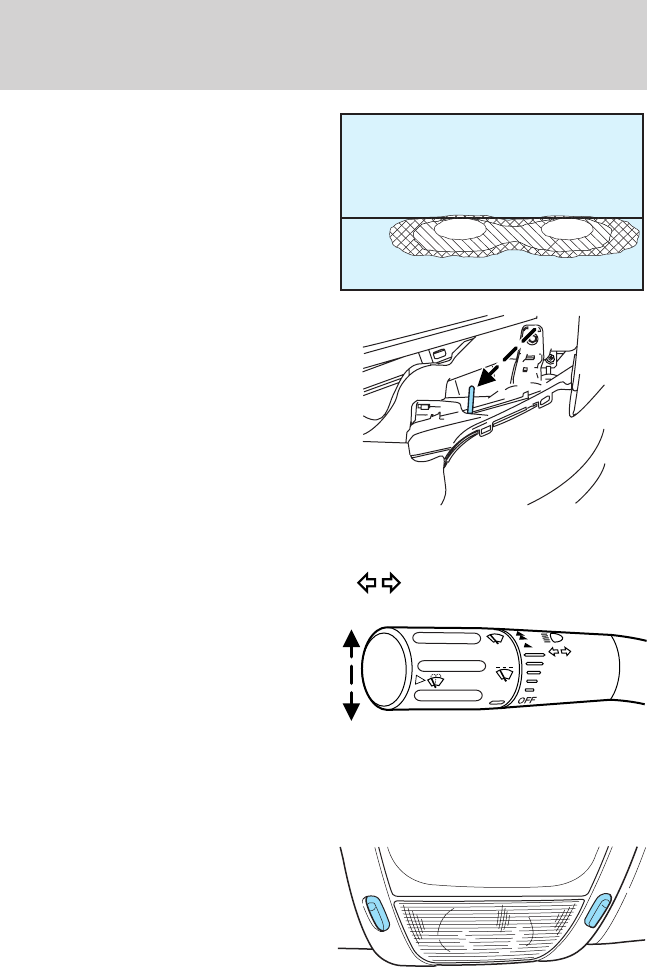 OFF