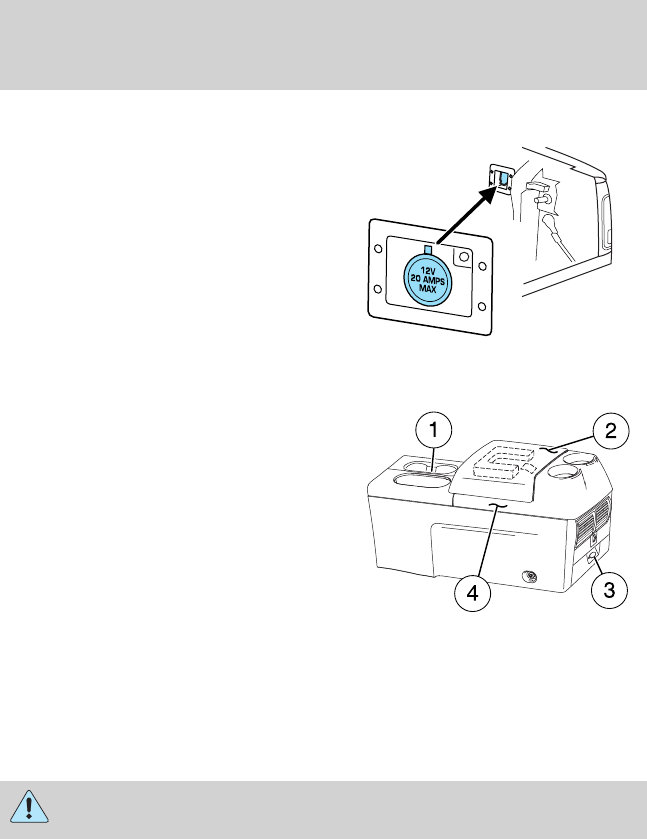 12V
20 AMPS
MAX

1
2
3
4