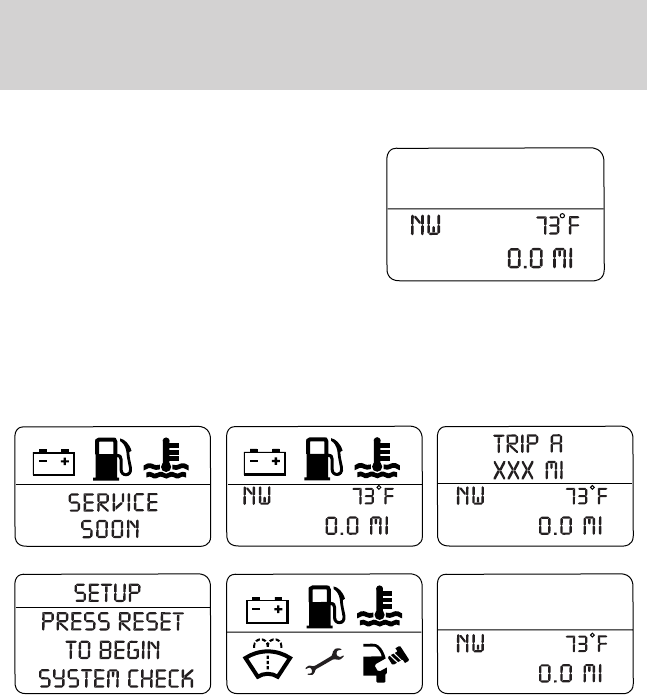 NW 73°F
0.0 MI

SERVICE
SOON

NW 73°F
0.0 MI

TRIP A
XXX MI
NW 73°F
0.0 MI

SETUP
PRESS RESET
TO BEGIN
SYSTEM CHECK

NW 73°F
0.0 MI