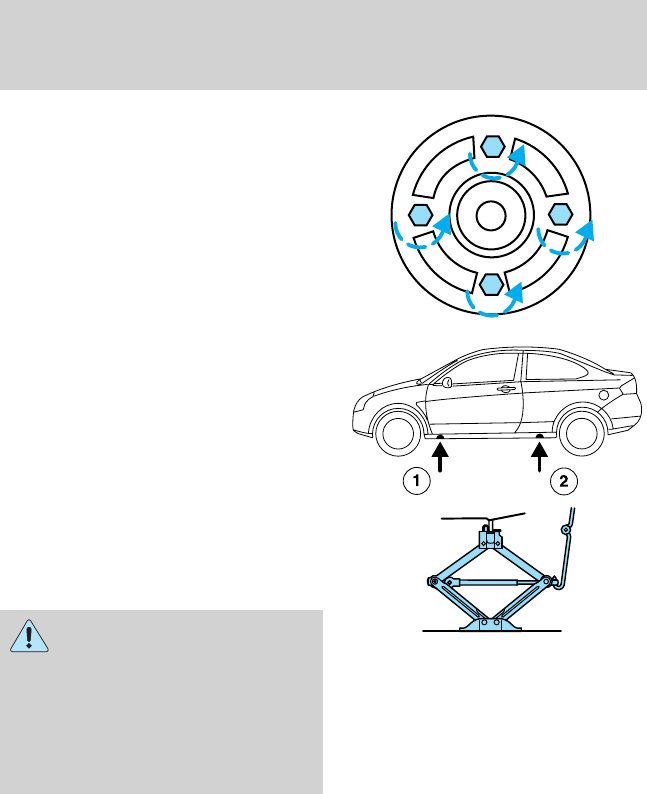 1

2