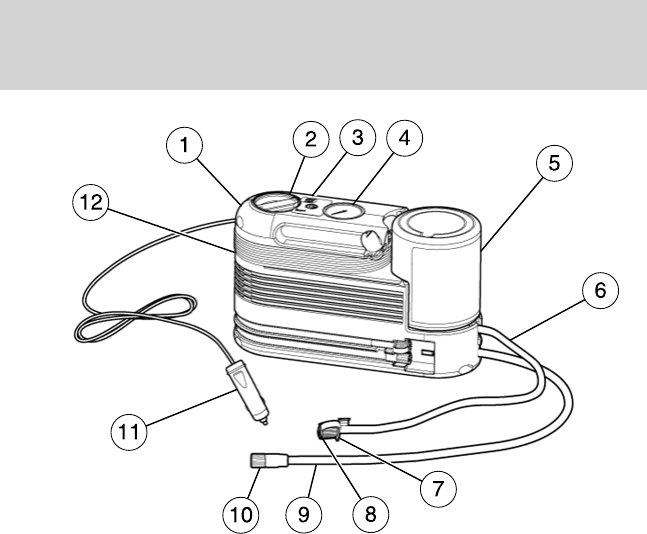 1
2
3
4
5
12
6
11
7
10
9
8