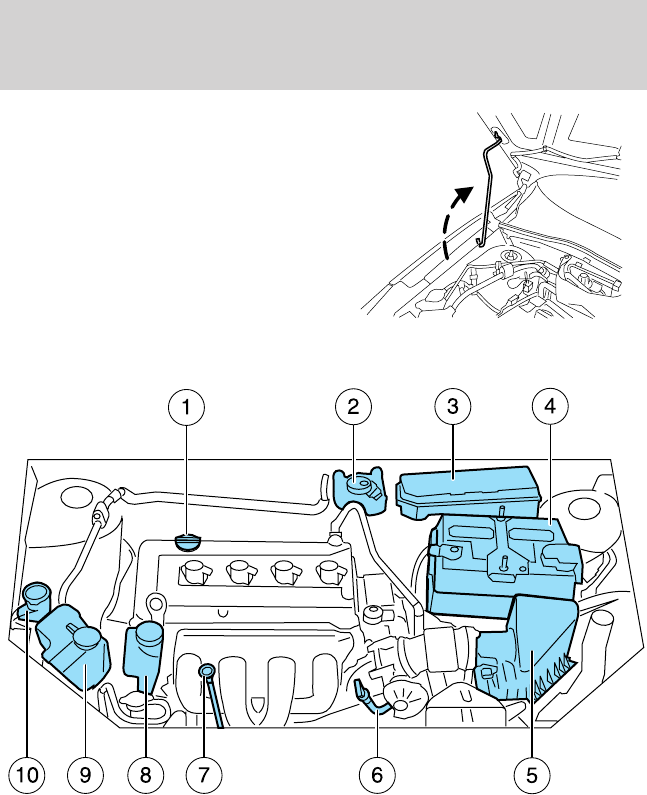 1
2
3
4
10
9
8
7
6
5