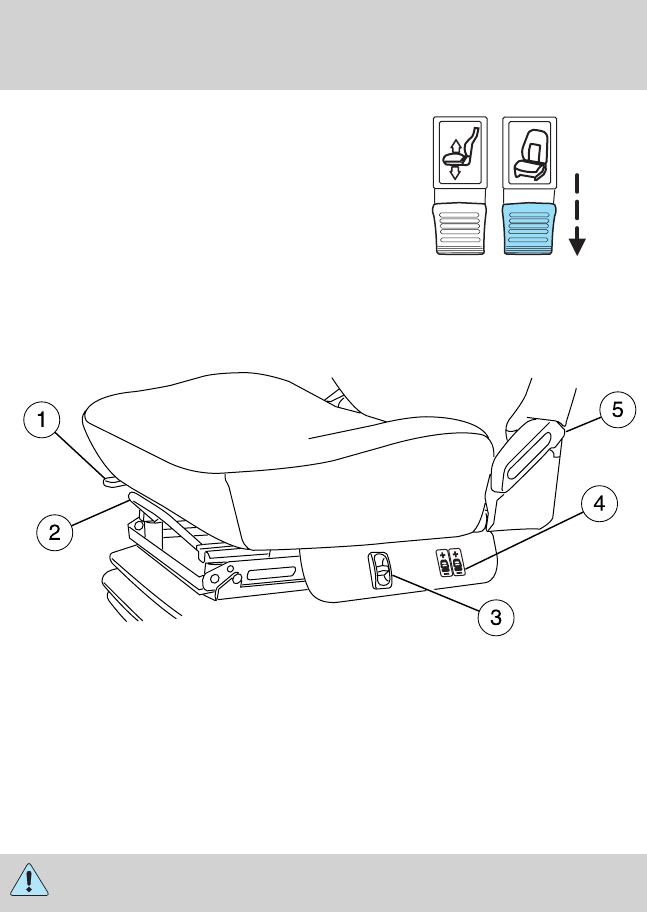 1

2

3

4

5