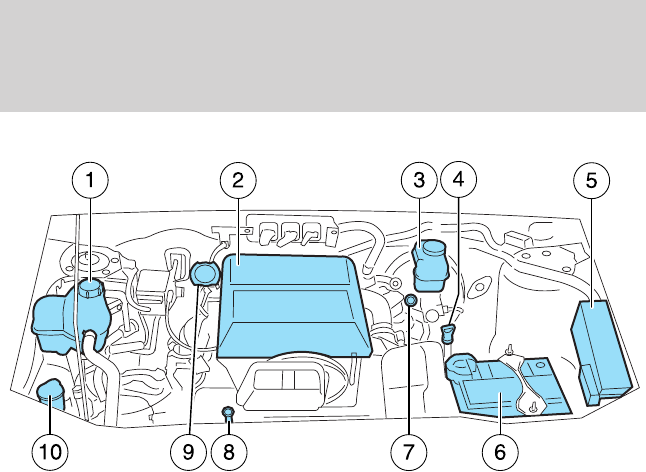 1
2
3
4
5
10
9
8
7
6