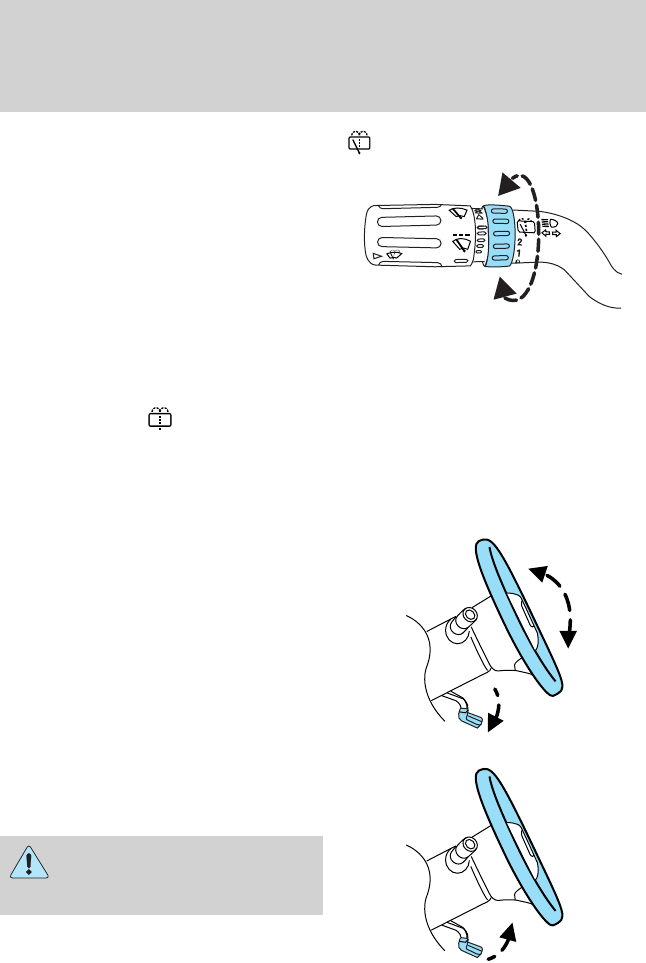 2
1