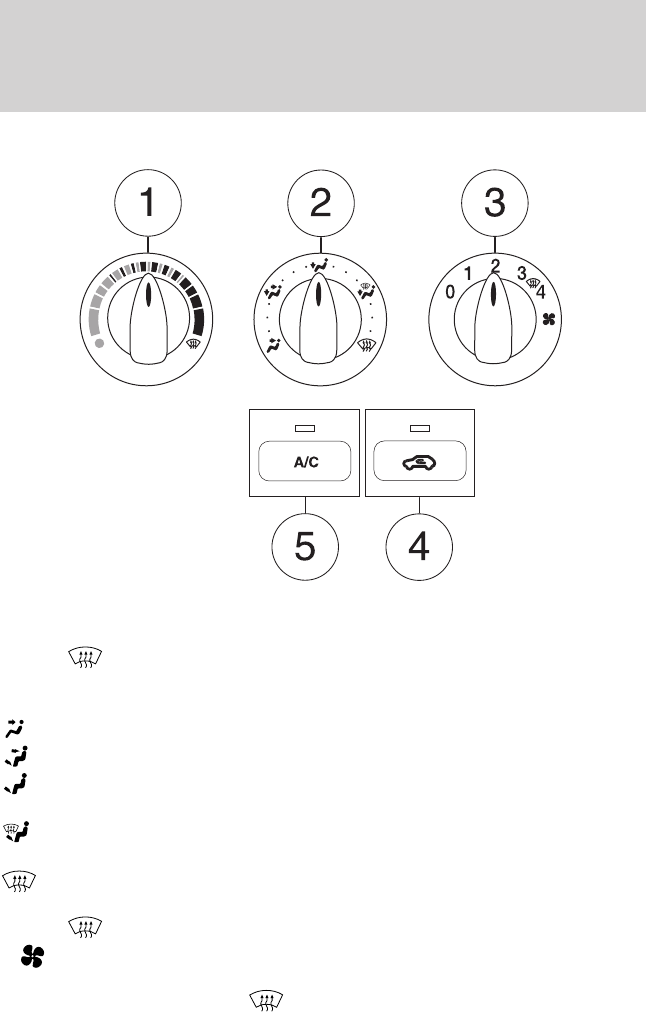 1

2

3

0 1 2 3 4

A/C

5

4