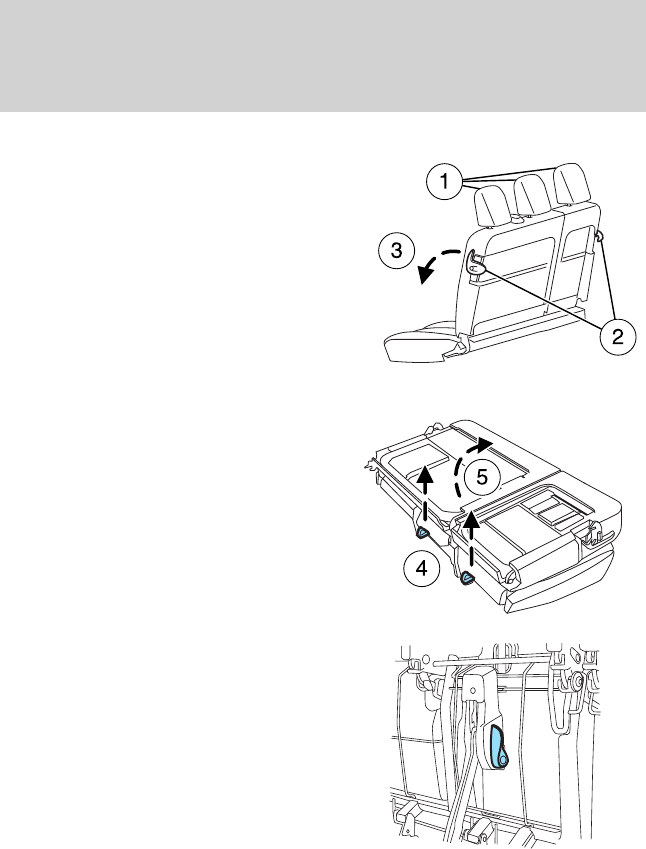 1

3

2

5

4