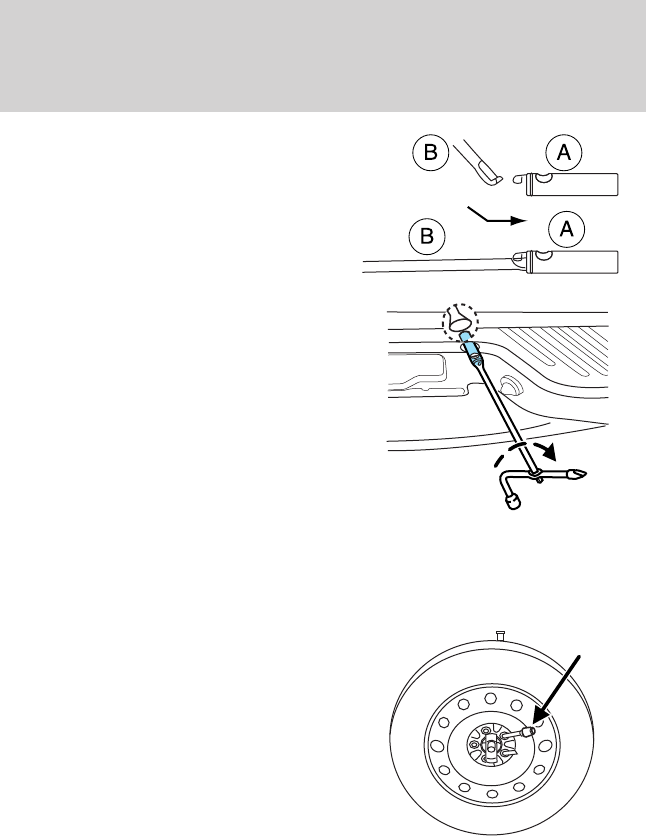 B
A
B
A