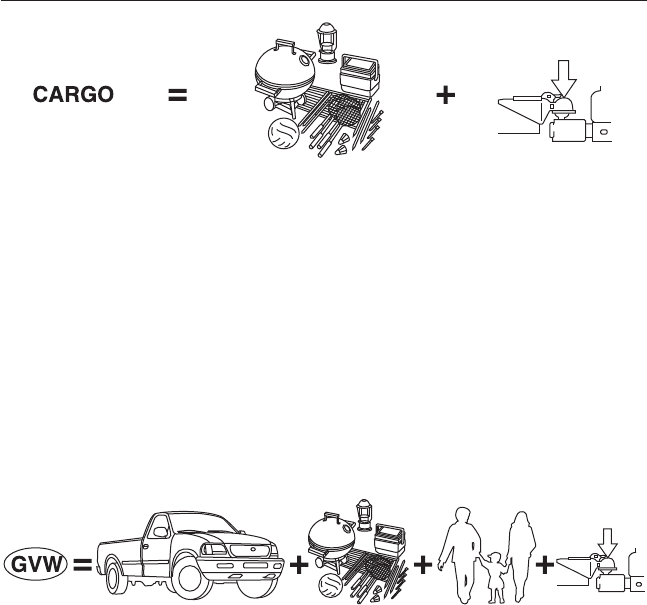 CARGO = +

GVW = + + +