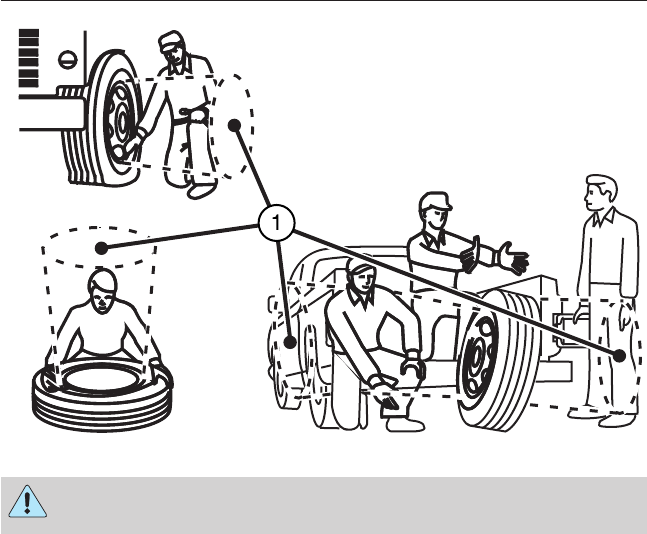 1