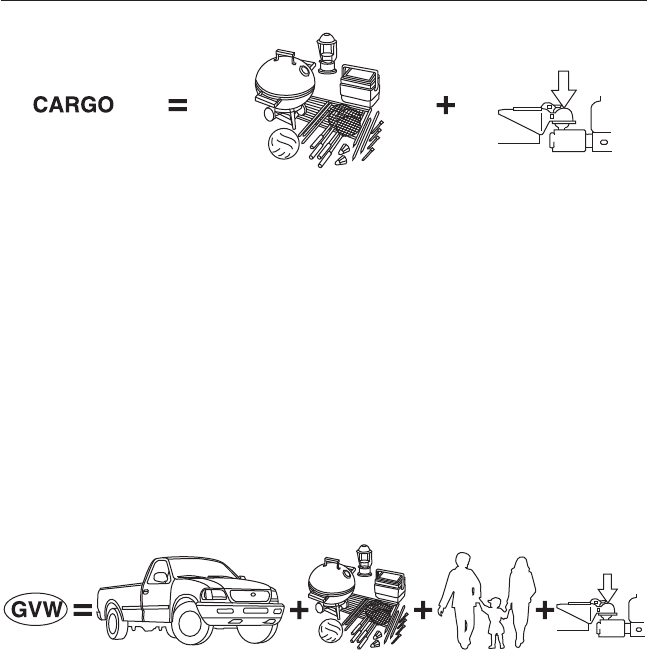 CARGO = +

GVW = + + +