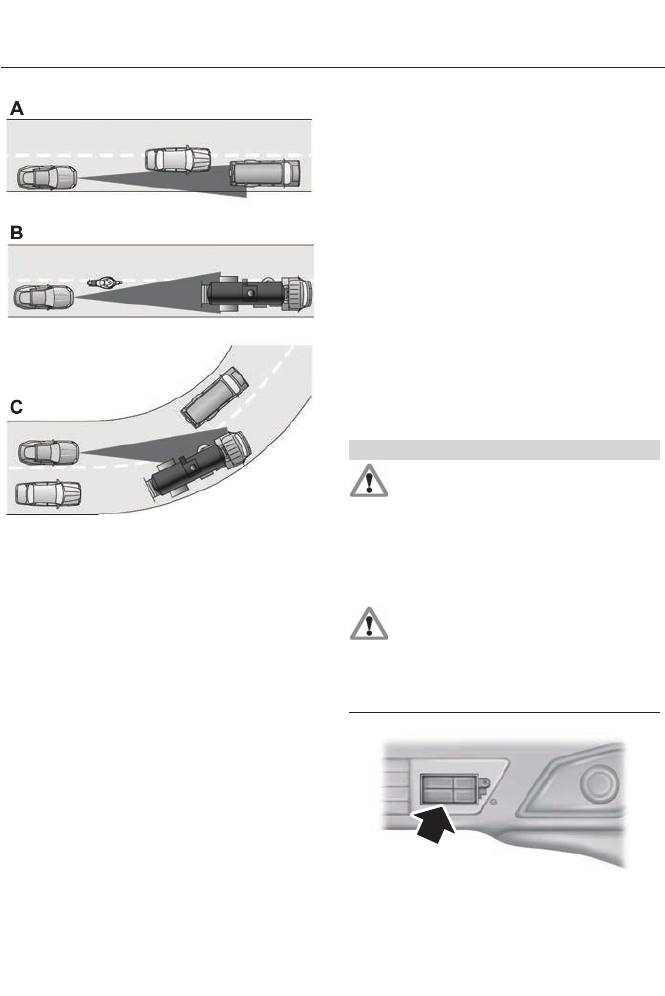 A

B

C