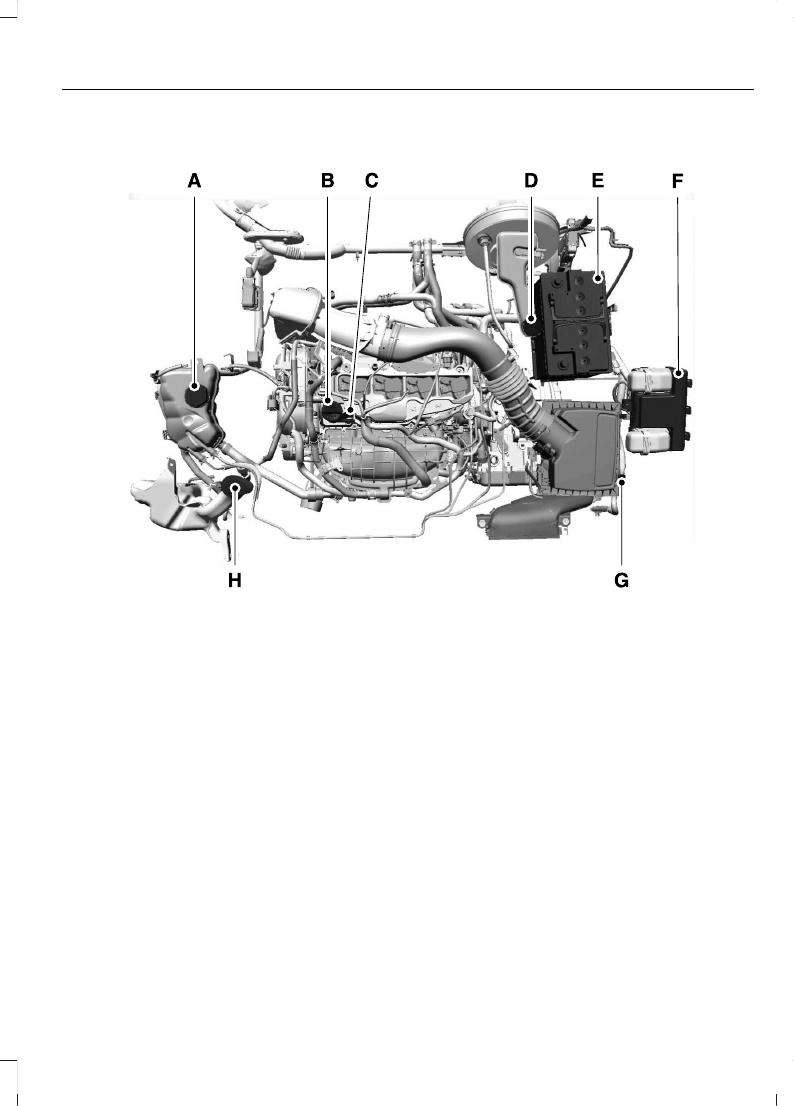 A B C D E F

H G