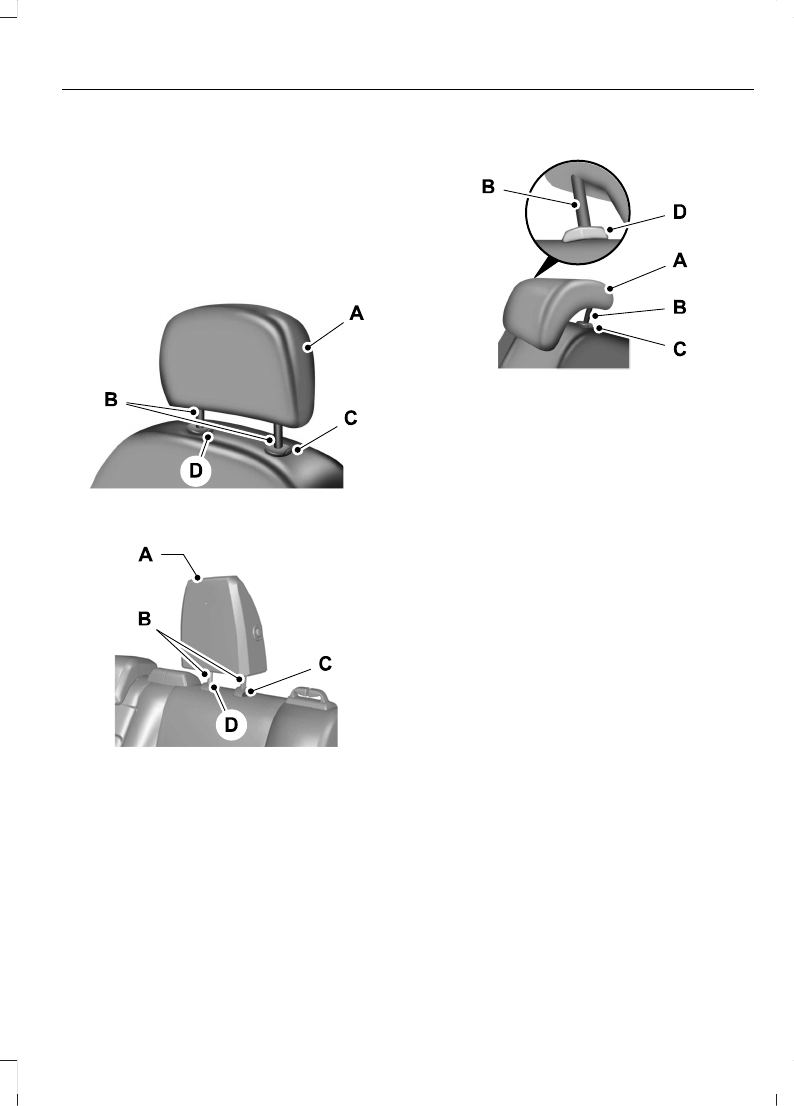 A
B
C
D

A
B
C
D

B
D
A
B
C