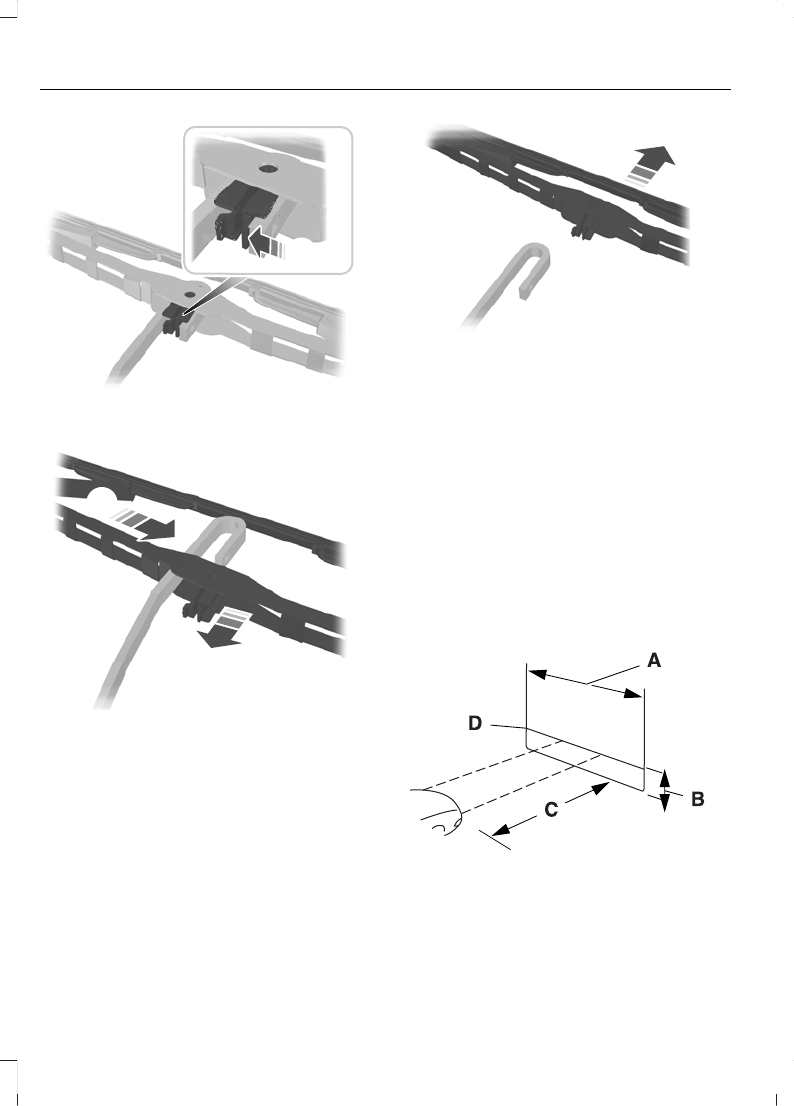 A

D

B

C