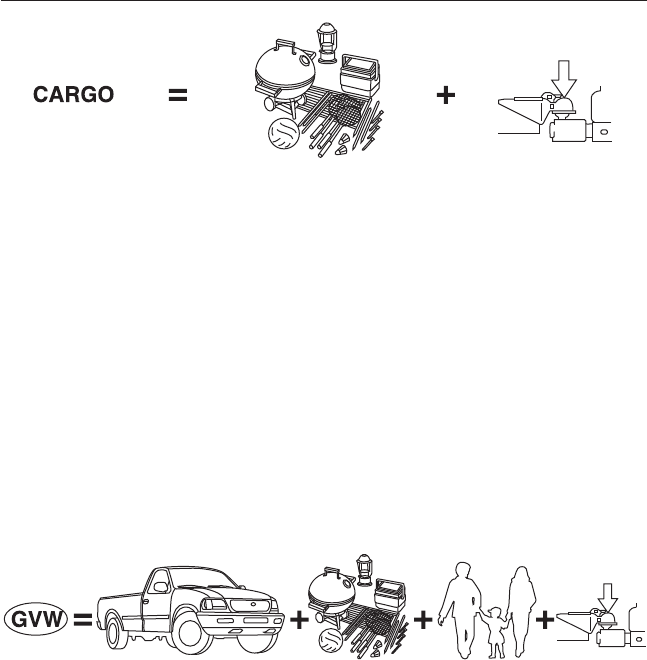 CARGO = +

GVW = + + +