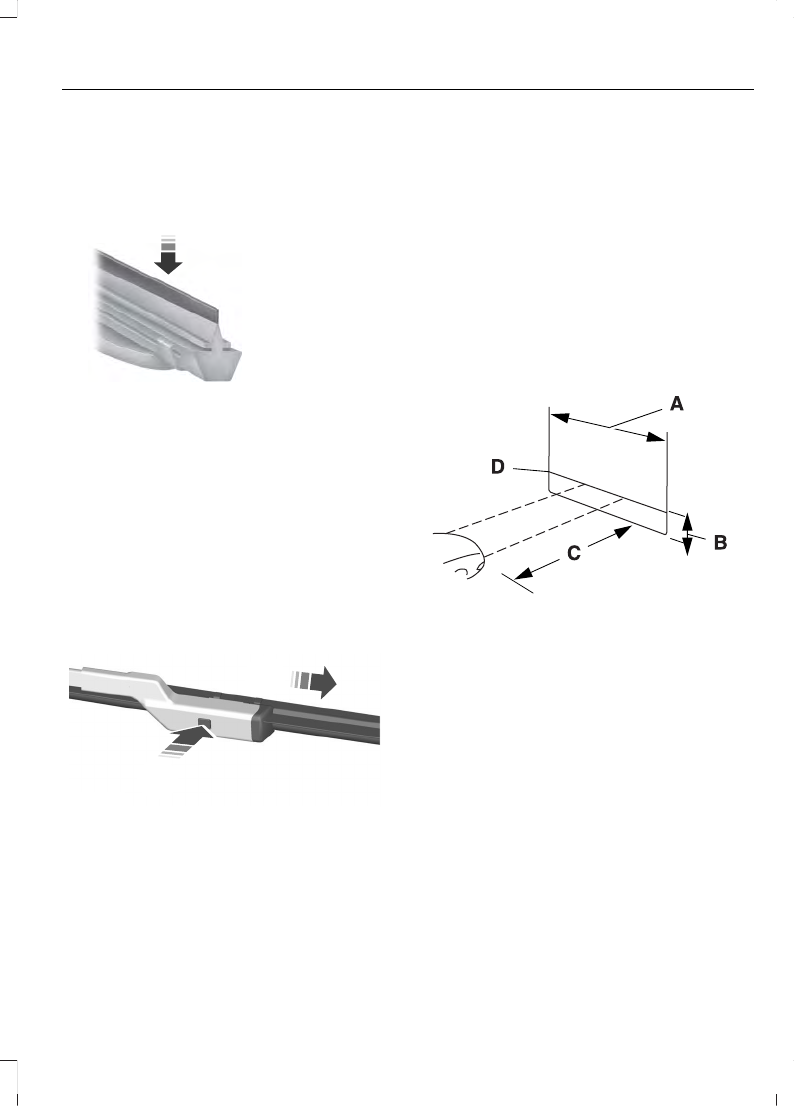 A

D

B

C