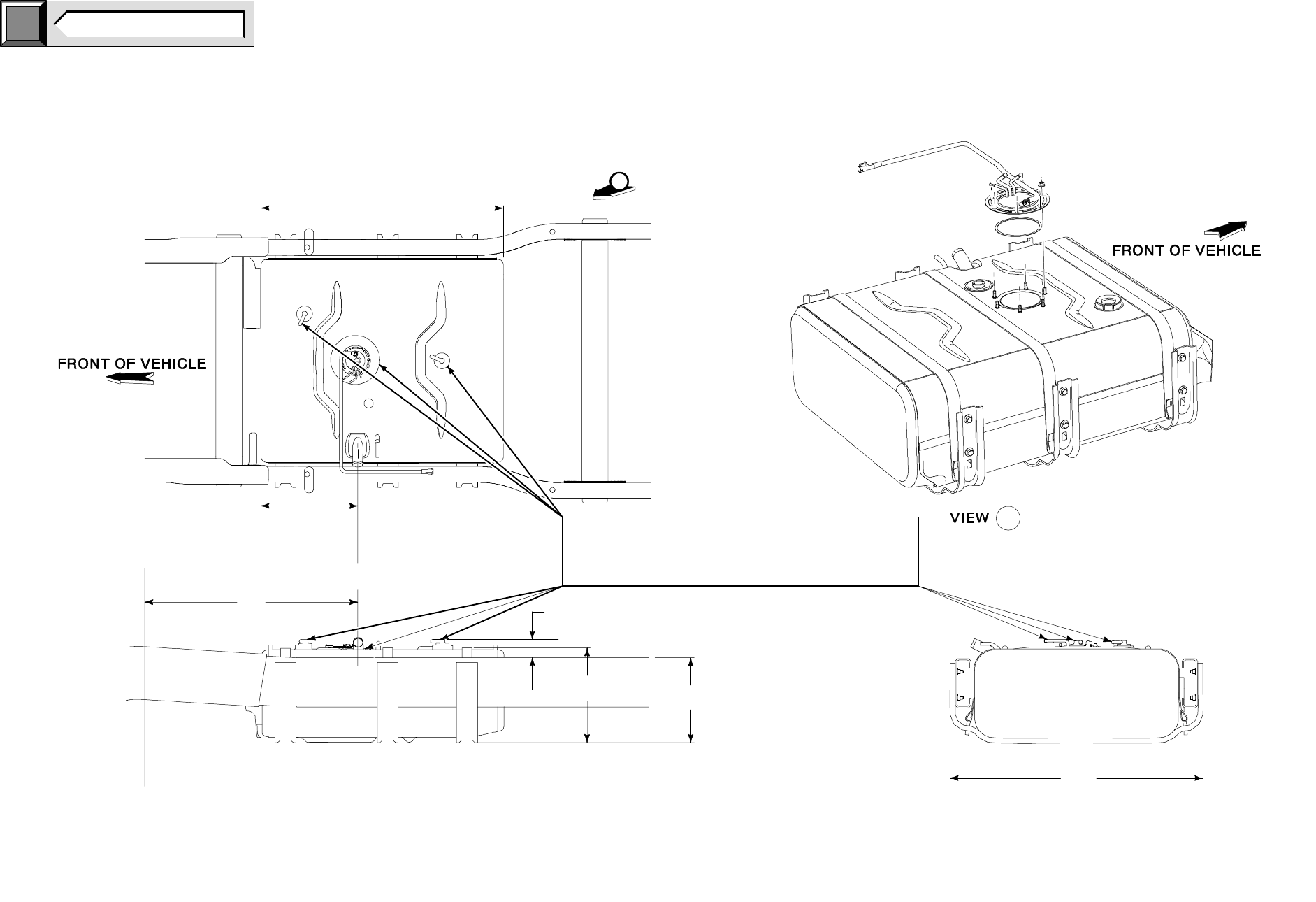 FRONT OF VEHICLE

FRONT OF VEHICLE

VIEW