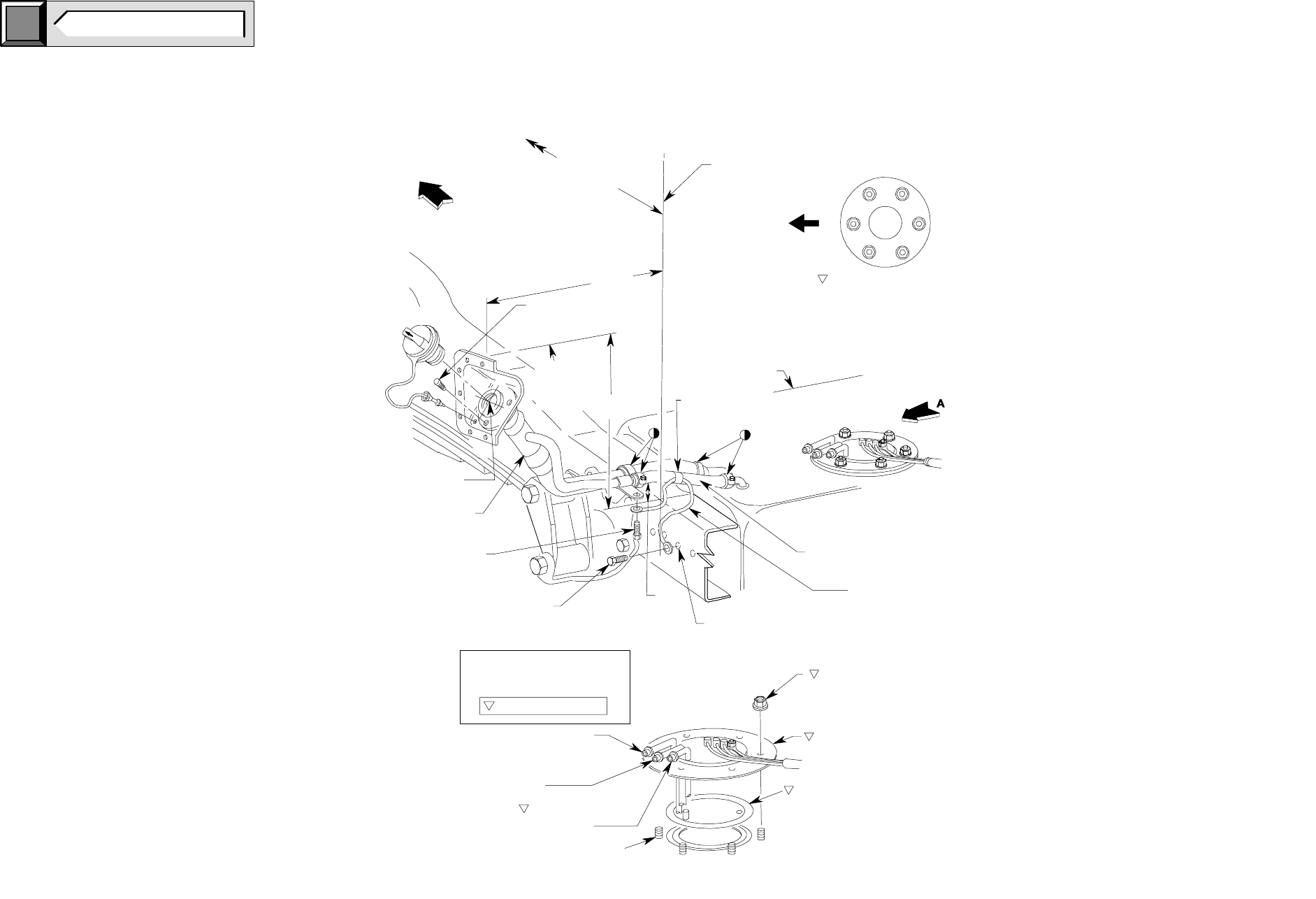 A