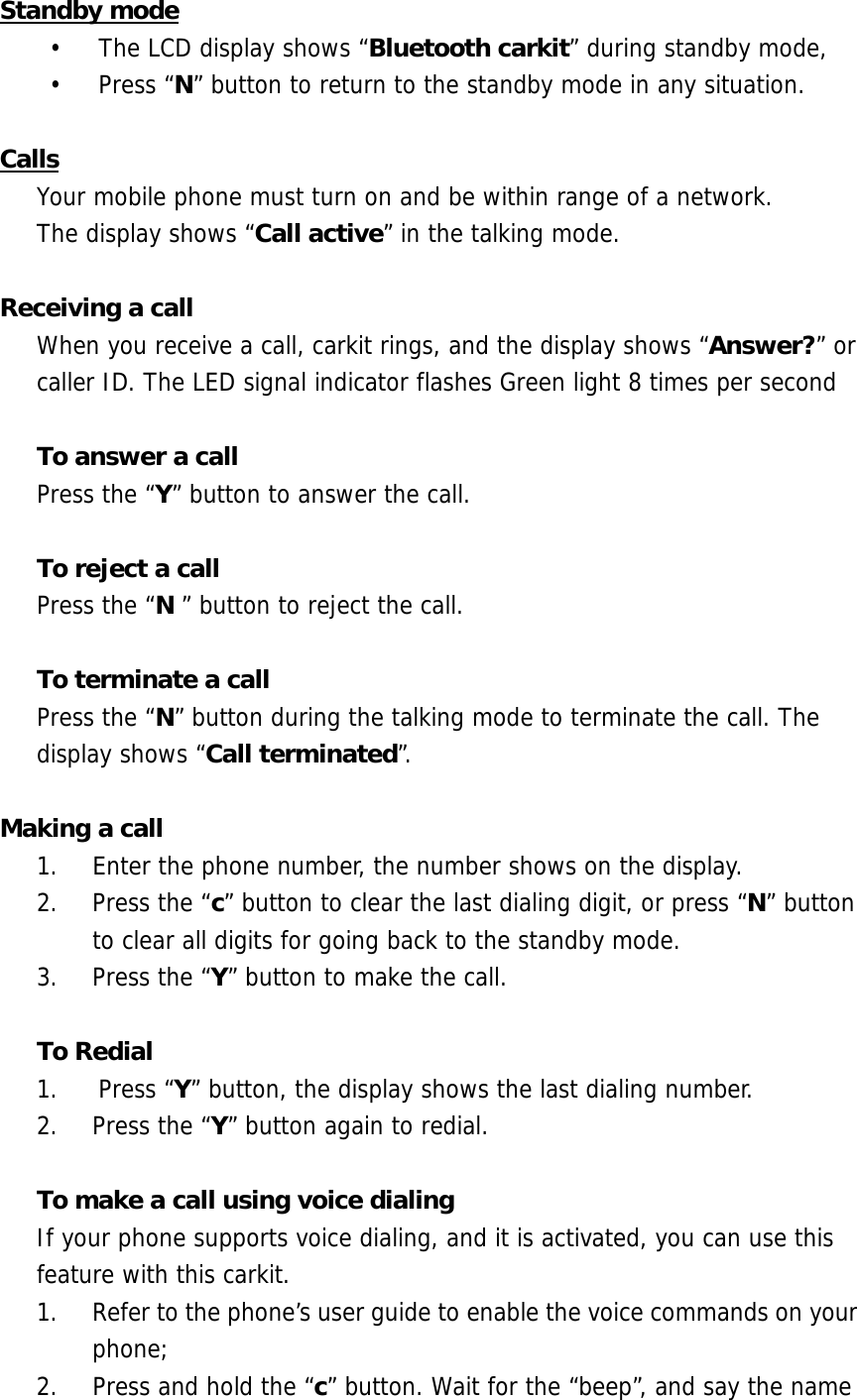 Standby mode

• The LCD display shows “Bluetooth carkit” during standby mode,
• Press “N” button to return to the standby mode in any situation.

Calls

Your mobile phone must turn on and be within range of a network.
The display shows “Call active” in the talking mode.

Receiving a call

When you receive a call, carkit rings, and the display shows “Answer?” or caller ID. The LED signal indicator flashes Green light 8 times per second

To answer a call

Press the “Y” button to answer the call.

To reject a call

Press the “N ” button to reject the call.

To terminate a call

Press the “N” button during the talking mode to terminate the call. The display shows “Call terminated”.

Making a call

1. Enter the phone number, the number shows on the display.
2. Press the “c” button to clear the last dialing digit, or press “N” button to clear all digits for going back to the standby mode.
3. Press the “Y” button to make the call.

To Redial

1. Press “Y” button, the display shows the last dialing number.
2. Press the “Y” button again to redial.

To make a call using voice dialing

If your phone supports voice dialing, and it is activated, you can use this feature with this carkit.

1. Refer to the phone’s user guide to enable the voice commands on your phone;
2. Press and hold the “c” button. Wait for the “beep”, and say the name