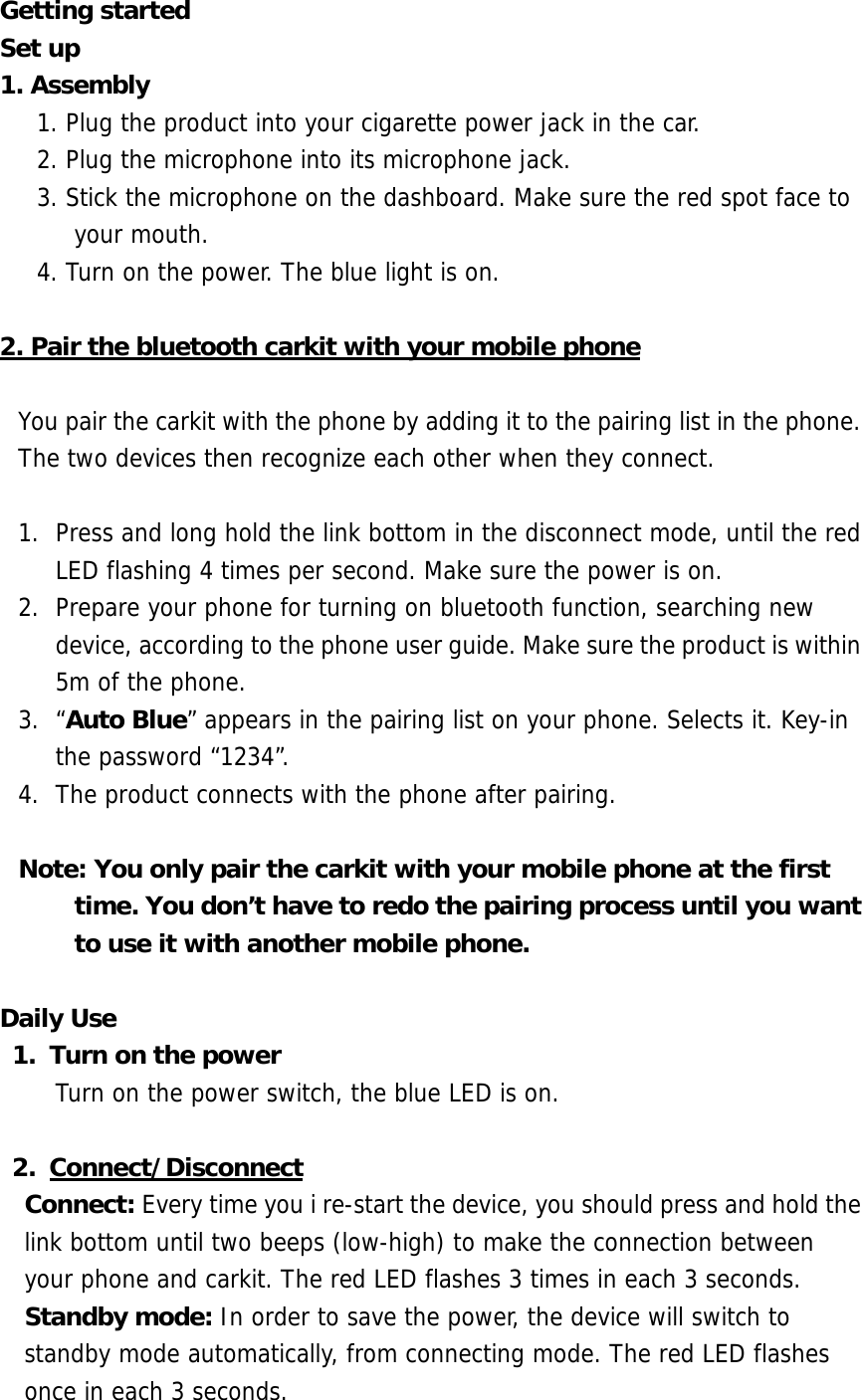 Getting started
Set up
1. Assembly
1. Plug the product into your cigarette power jack in the car.
2. Plug the microphone into its microphone jack.
3. Stick the microphone on the dashboard. Make sure the red spot face to your mouth.
4. Turn on the power. The blue light is on.

2. Pair the bluetooth carkit with your mobile phone

You pair the carkit with the phone by adding it to the pairing list in the phone. The two devices then recognize each other when they connect.

1. Press and long hold the link bottom in the disconnect mode, until the red LED flashing 4 times per second. Make sure the power is on.
2. Prepare your phone for turning on bluetooth function, searching new device, according to the phone user guide. Make sure the product is within 5m of the phone.
3. “Auto Blue” appears in the pairing list on your phone. Selects it. Key-in the password “1234”.
4. The product connects with the phone after pairing.

Note: You only pair the carkit with your mobile phone at the first time. You don’t have to redo the pairing process until you want to use it with another mobile phone.

Daily Use
1. Turn on the power
Turn on the power switch, the blue LED is on.

2. Connect/Disconnect
Connect: Every time you i re-start the device, you should press and hold the link bottom until two beeps (low-high) to make the connection between your phone and carkit. The red LED flashes 3 times in each 3 seconds.
Standby mode: In order to save the power, the device will switch to standby mode automatically, from connecting mode. The red LED flashes once in each 3 seconds.